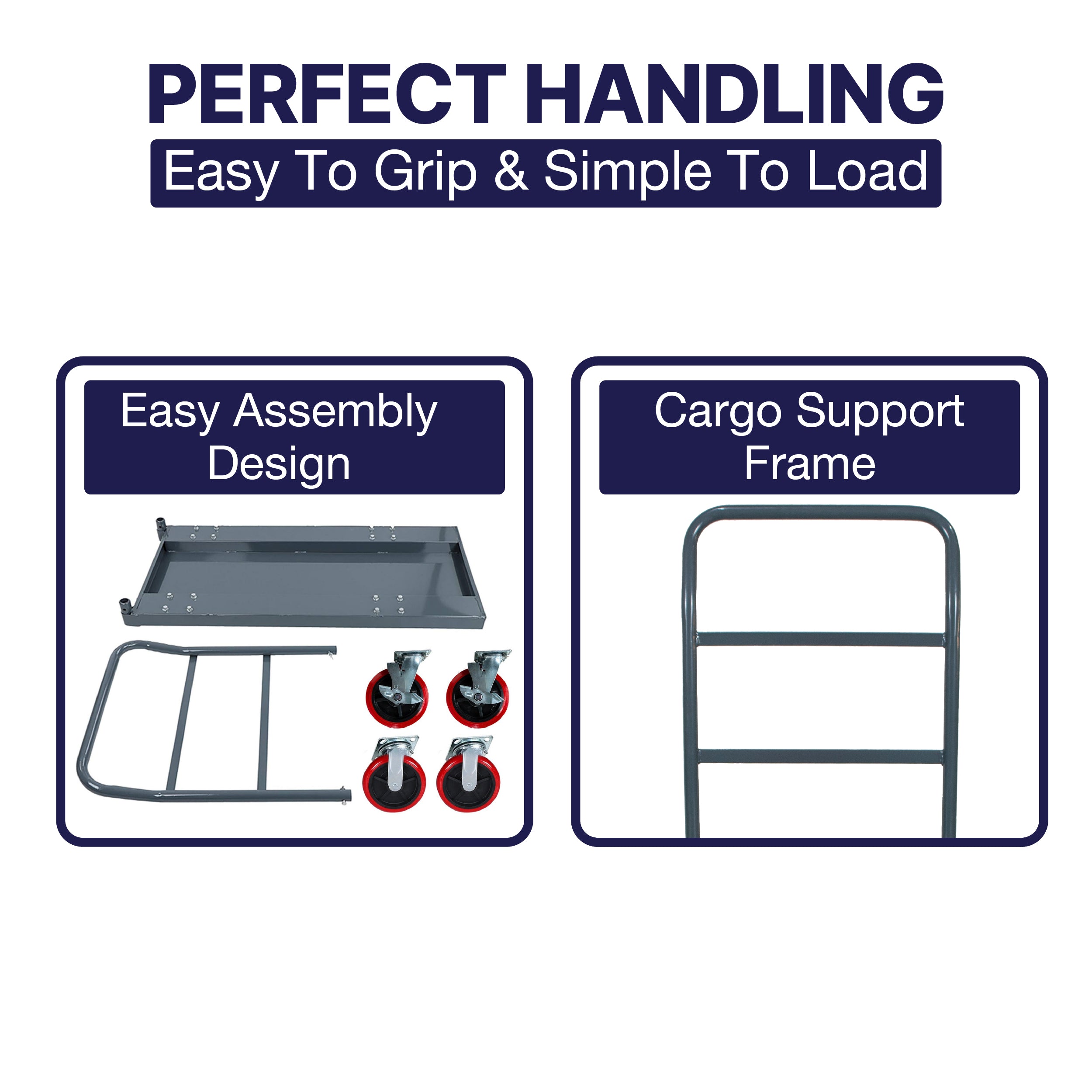 PERFECT HANDLING
Easy To Grip & Simple To Load

Easy Assembly Design

Cargo Support Frame