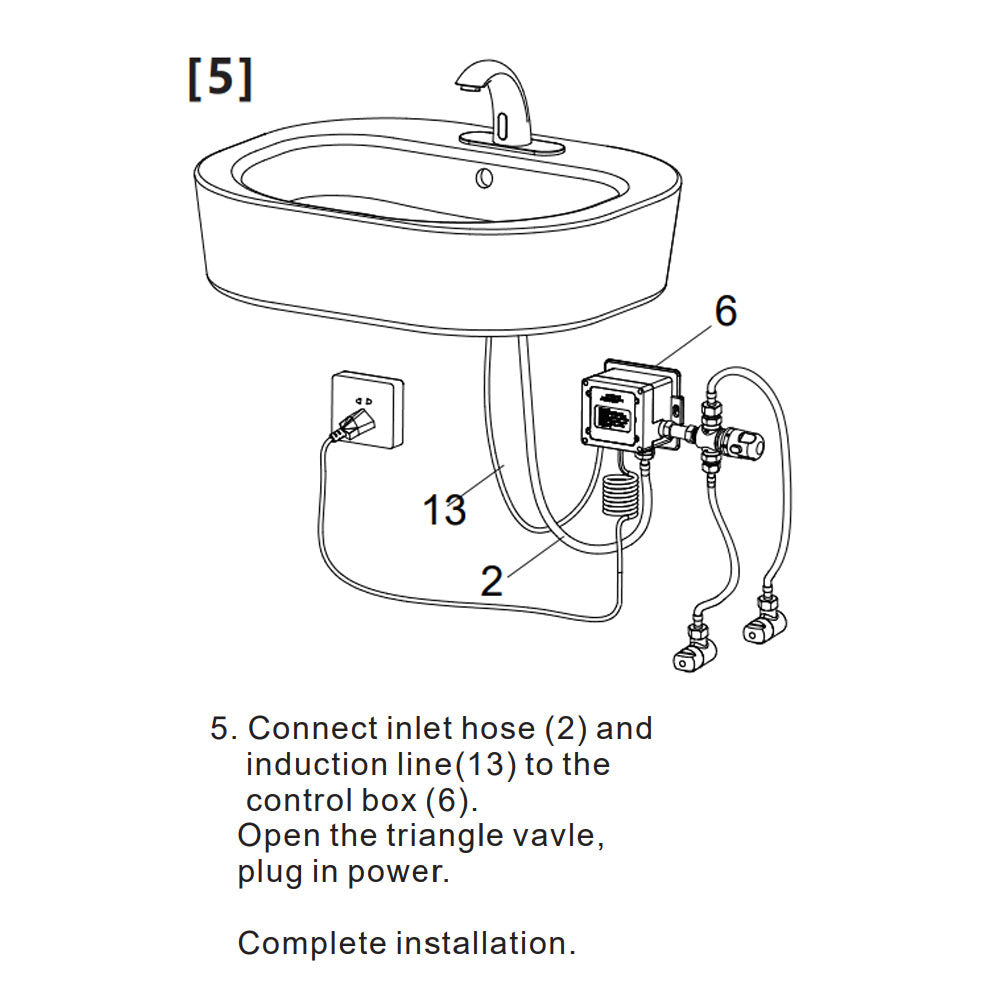 [5]

6

13

2

5. Connect inlet hose (2) and induction line(13) to the control box (6).
Open the triangle vavle, plug in power.

Complete installation.